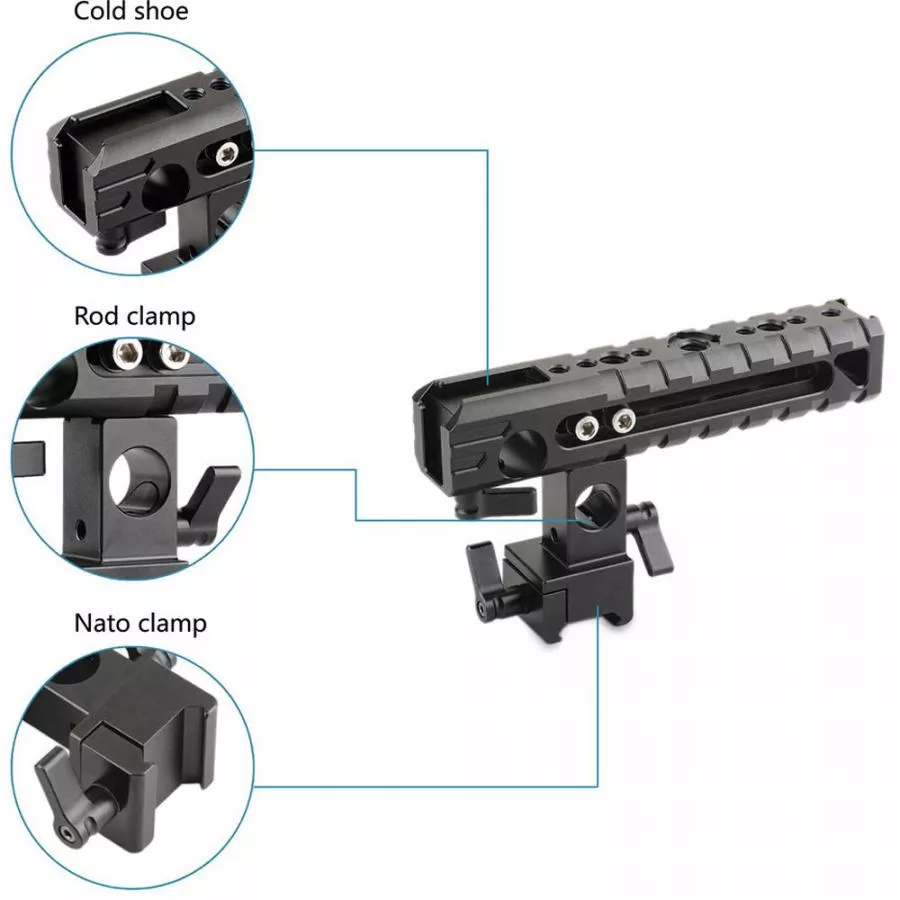 Cold shoe

Rod clamp

Nato clamp